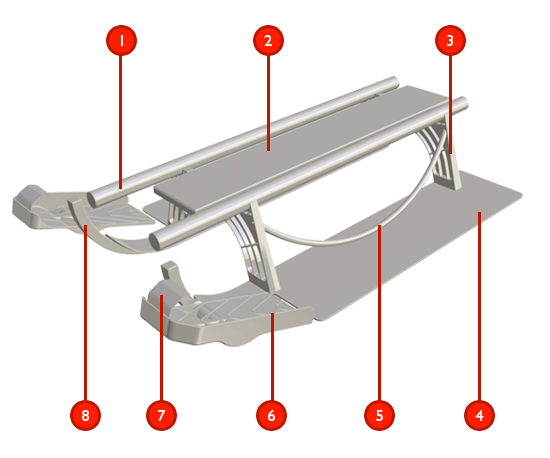 1
2
3
8
7
6
5
4